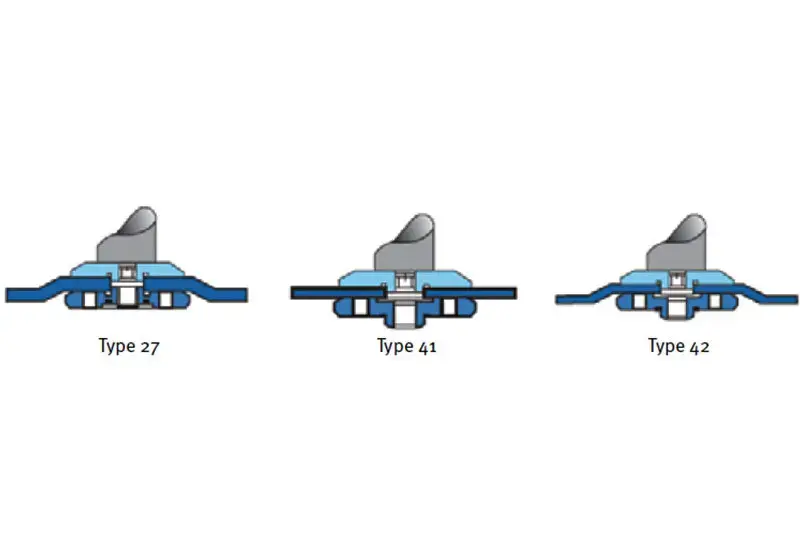 Type 27

Type 41

Type 42