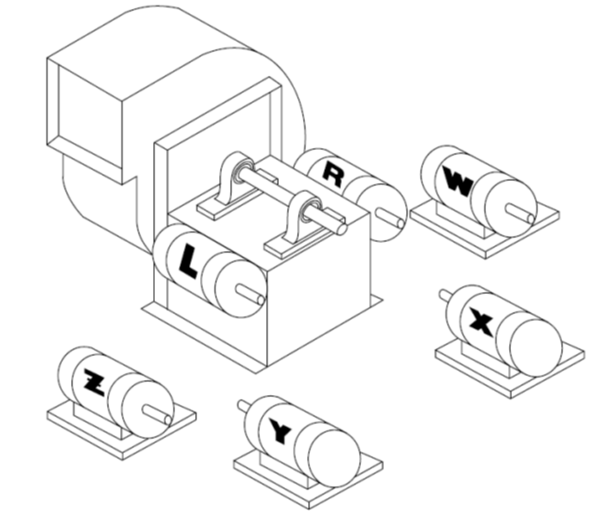 R
W
L
X
Z
Y