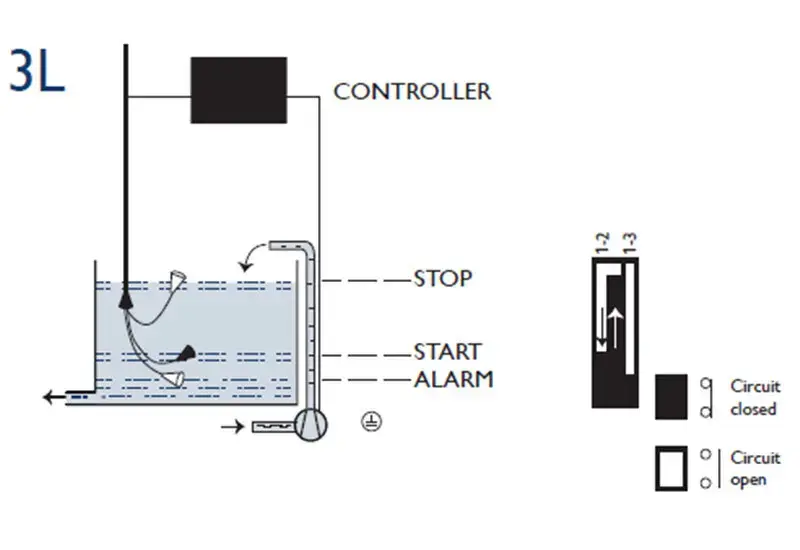 3L

CONTROLLER

STOP

START

ALARM

1-2 1-3

Circuit closed

Circuit open